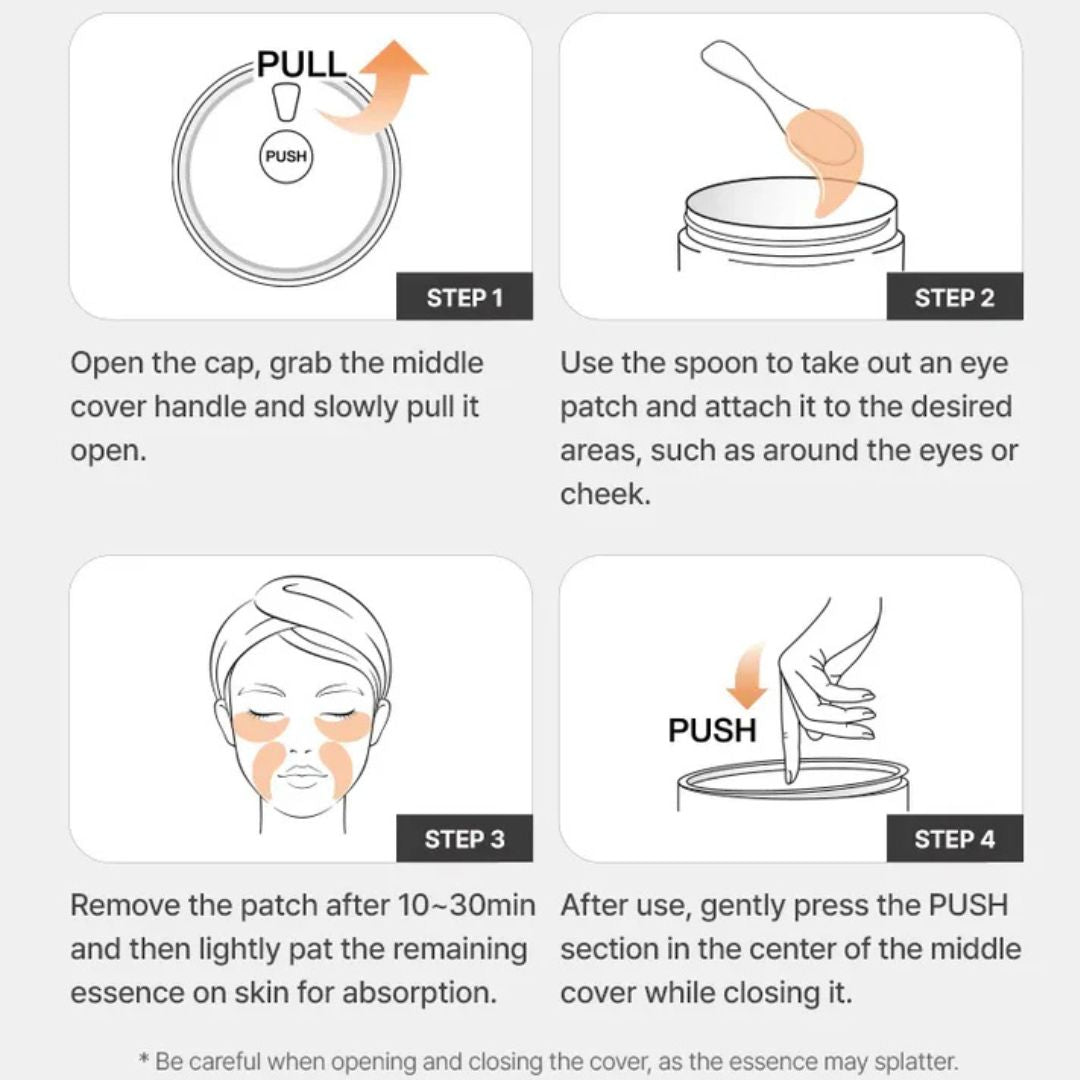 PULL

PUSH

STEP 1

Open the cap, grab the middle cover handle and slowly pull it open.

STEP 2

Use the spoon to take out an eye patch and attach it to the desired areas, such as around the eyes or cheek.

STEP 3

Remove the patch after 10~30min and then lightly pat the remaining essence on skin for absorption.

PUSH

STEP 4

After use, gently press the PUSH section in the center of the middle cover while closing it.

* Be careful when opening and closing the cover, as the essence may splatter.